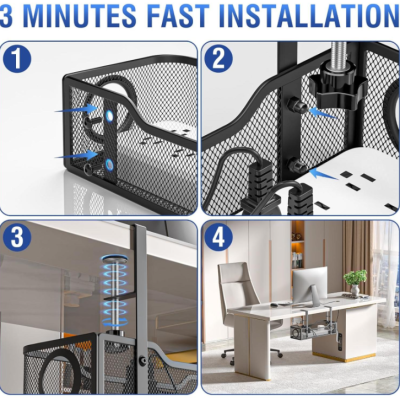 3 MINUTES FAST INSTALLATION

1

2

3

4